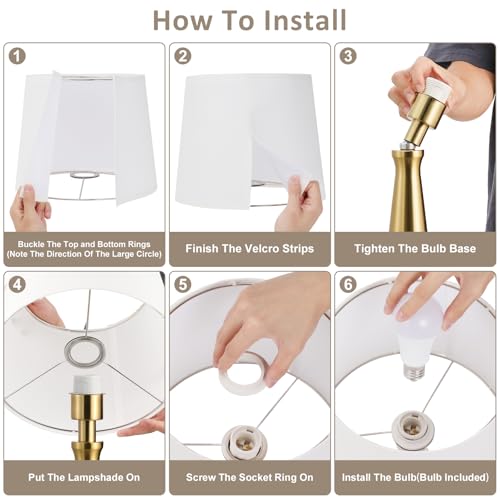 How To Install

1

Buckle The Top and Bottom Rings
(Note The Direction Of The Large Circle)

2

Finish The Velcro Strips

3

Tighten The Bulb Base

4

Put The Lampshade On

5

Screw The Socket Ring On

6

Install The Bulb(Bulb Included)