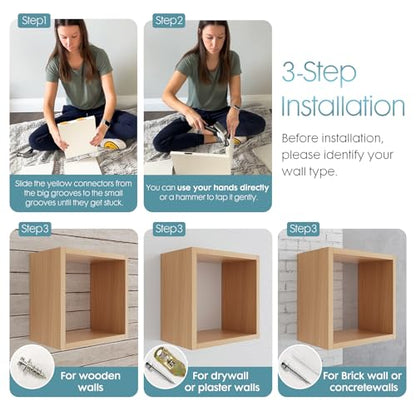 Step1

Slide the yellow connectors from the big grooves to the small grooves until they get stuck.

Step2

You can use your hands directly or a hammer to tap it gently.

3-Step Installation

Before installation, please identify your wall type.

Step3

For wooden walls

Step3

For drywall or plaster walls

Step3

For Brick wall or concretewalls