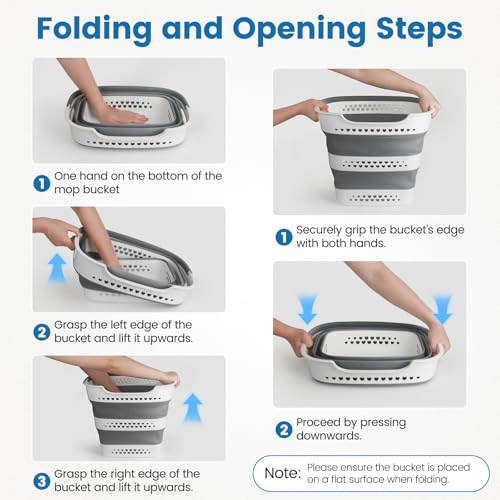 Folding and Opening Steps

1 One hand on the bottom of the mop bucket

2 Grasp the left edge of the bucket and lift it upwards.

3 Grasp the right edge of the bucket and lift it upwards.

1 Securely grip the bucket's edge with both hands.

2 Proceed by pressing downwards.

Note: Please ensure the bucket is placed on a flat surface when folding.