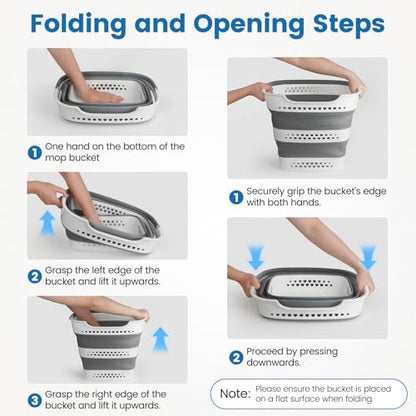 Folding and Opening Steps

1 One hand on the bottom of the mop bucket

2 Grasp the left edge of the bucket and lift it upwards.

3 Grasp the right edge of the bucket and lift it upwards.

1 Securely grip the bucket's edge with both hands.

2 Proceed by pressing downwards.

Note: Please ensure the bucket is placed on a flat surface when folding.