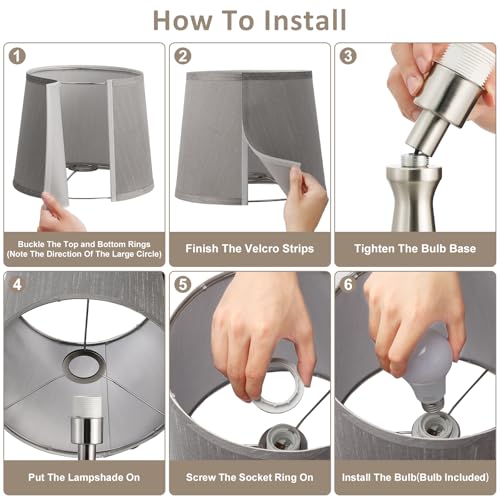 How To Install

1
Buckle The Top and Bottom Rings (Note The Direction Of The Large Circle)

2
Finish The Velcro Strips

3
Tighten The Bulb Base

4
Put The Lampshade On

5
Screw The Socket Ring On

6
Install The Bulb(Bulb Included)