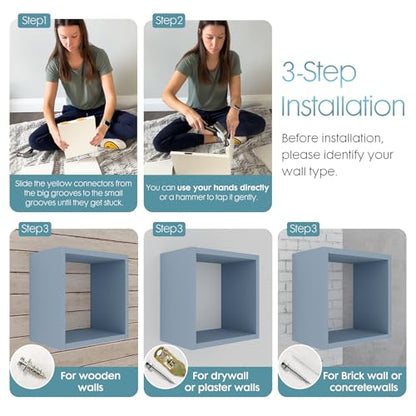 Step1

Slide the yellow connectors from the big grooves to the small grooves until they get stuck.

Step2

You can use your hands directly or a hammer to tap it gently.

3-Step Installation

Before installation, please identify your wall type.

Step3

For wooden walls

Step3

For drywall or plaster walls

Step3

For Brick wall or concretewalls