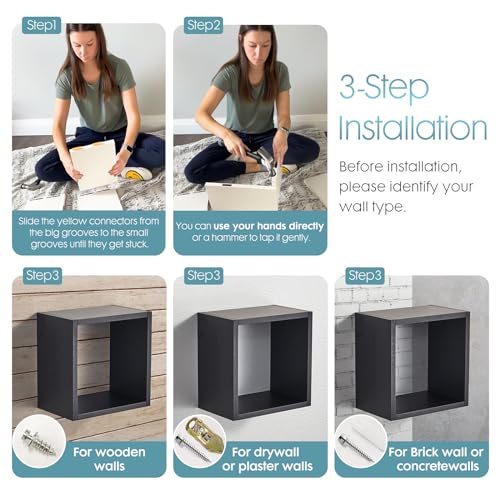 Step1

Slide the yellow connectors from the big grooves to the small grooves until they get stuck.

Step2

You can use your hands directly or a hammer to tap it gently.

3-Step Installation

Before installation, please identify your wall type.

Step3

For wooden walls

Step3

For drywall or plaster walls

Step3

For Brick wall or concretewalls