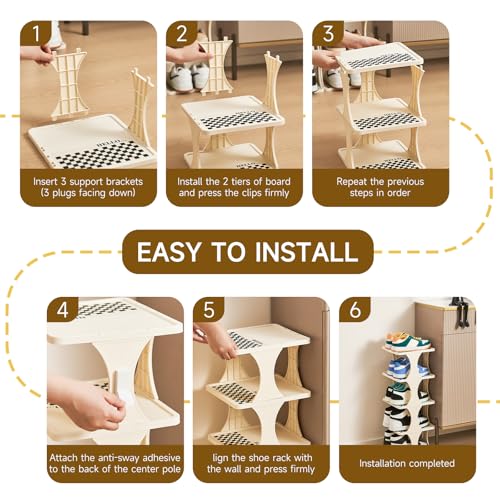 1
Insert 3 support brackets (3 plugs facing down)

2
Install the 2 tiers of board and press the clips firmly

3
Repeat the previous steps in order

EASY TO INSTALL

4
Attach the anti-sway adhesive to the back of the center pole

5
lign the shoe rack with the wall and press firmly

6
Installation completed