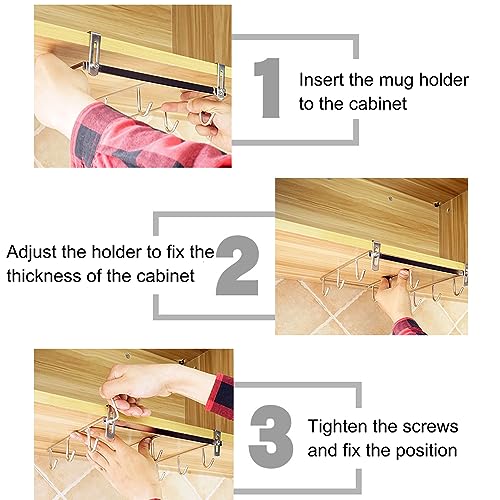 1
Insert the mug holder to the cabinet

Adjust the holder to fix the thickness of the cabinet
2

3
Tighten the screws and fix the position