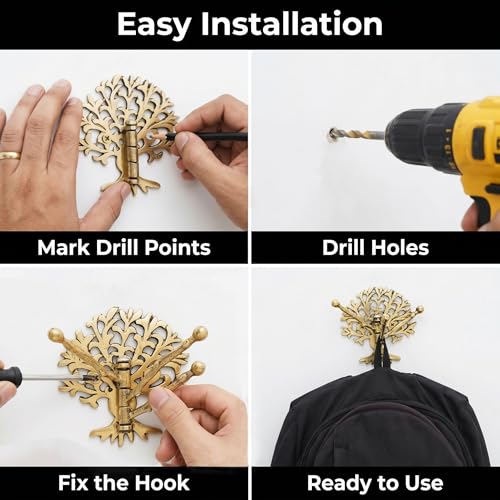 Easy Installation

Mark Drill Points

Drill Holes

Fix the Hook

Ready to Use