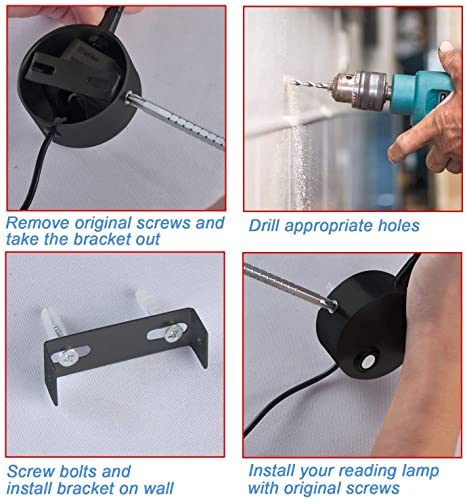 Remove original screws and take the bracket out

Drill appropriate holes

Screw bolts and install bracket on wall

Install your reading lamp with original screws