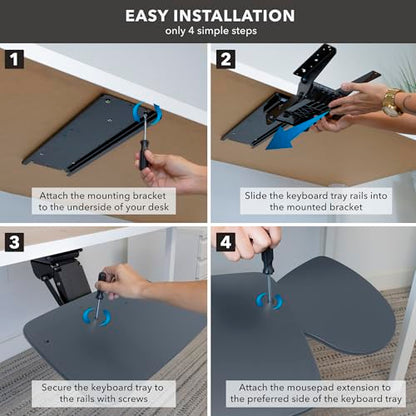 EASY INSTALLATION
only 4 simple steps

1

Attach the mounting bracket to the underside of your desk

2

Slide the keyboard tray rails into the mounted bracket

3

Secure the keyboard tray to the rails with screws

4

Attach the mousepad extension to the preferred side of the keyboard tray