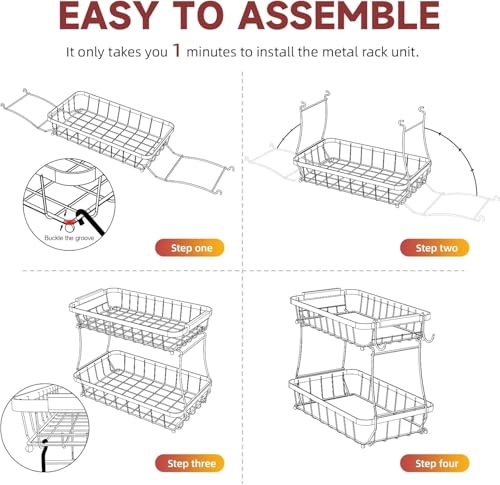 EASY TO ASSEMBLE

It only takes you 1 minutes to install the metal rack unit.

Buckle the groove

Step one

Step two

Step three

Step four