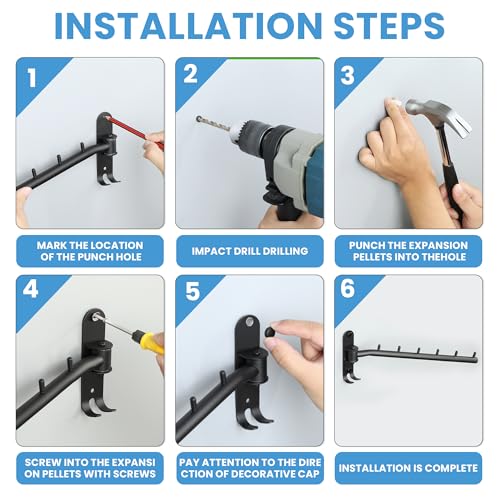 INSTALLATION STEPS

1

MARK THE LOCATION OF THE PUNCH HOLE

2

IMPACT DRILL DRILLING

3

PUNCH THE EXPANSION PELLETS INTO THEHOLE

4

SCREW INTO THE EXPANSI ON PELLETS WITH SCREWS

5

PAY ATTENTION TO THE DIRE CTION OF DECORATIVE CAP

6

INSTALLATION IS COMPLETE