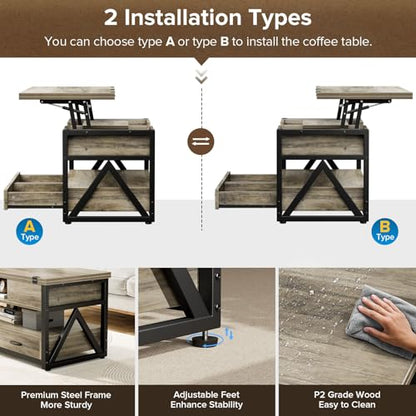 2 Installation Types

You can choose type A or type B to install the coffee table.

A Type

B Type

Premium Steel Frame More Sturdy

Adjustable Feet Enhance Stability

P2 Grade Wood Easy to Clean