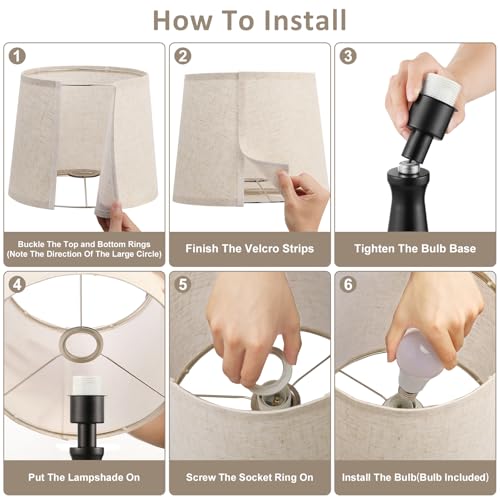 How To Install

1

Buckle The Top and Bottom Rings (Note The Direction Of The Large Circle)

2

Finish The Velcro Strips

3

Tighten The Bulb Base

4

Put The Lampshade On

5

Screw The Socket Ring On

6

Install The Bulb(Bulb Included)