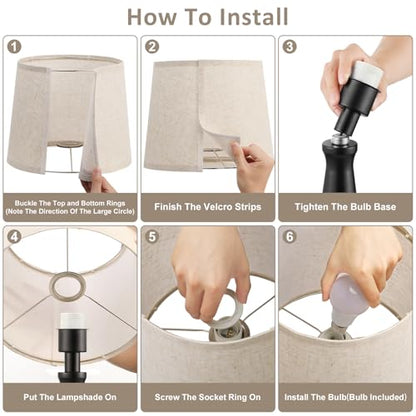 How To Install

1

Buckle The Top and Bottom Rings (Note The Direction Of The Large Circle)

2

Finish The Velcro Strips

3

Tighten The Bulb Base

4

Put The Lampshade On

5

Screw The Socket Ring On

6

Install The Bulb(Bulb Included)