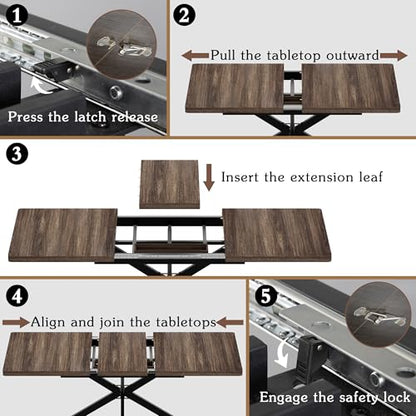 1

Press the latch release

2

Pull the tabletop outward

3

Insert the extension leaf

4

Align and join the tabletops

5

Engage the safety lock