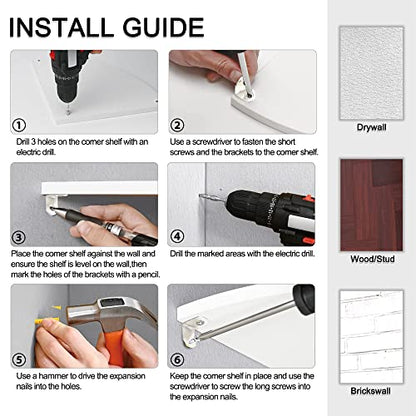 INSTALL GUIDE

①
Drill 3 holes on the corner shelf with an electric drill.

②
Use a screwdriver to fasten the short screws and the brackets to the corner shelf.

③
Place the corner shelf against the wall and ensure the shelf is level on the wall,then mark the holes of the brackets with a pencil.

④
Drill the marked areas with the electric drill.

⑤
Use a hammer to drive the expansion nails into the holes.

⑥
Keep the corner shelf in place and use the screwdriver to screw the long screws into the expansion nails.

Drywall

Wood/Stud

Brickswall