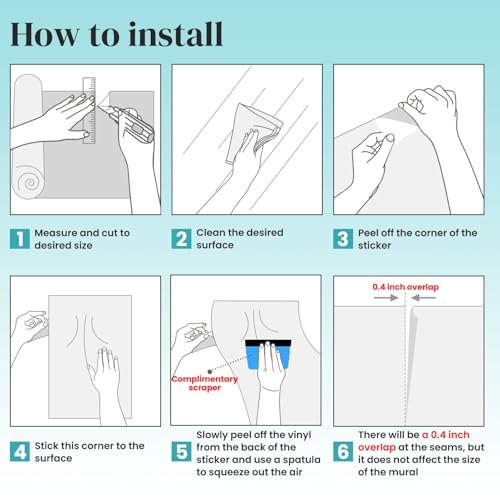 How to install

1 Measure and cut to desired size

2 Clean the desired surface

3 Peel off the corner of the sticker

Complimentary scraper

0.4 inch overlap

4 Stick this corner to the surface

5 Slowly peel off the vinyl from the back of the sticker and use a spatula to squeeze out the air

6 There will be a 0.4 inch overlap at the seams, but it does not affect the size of the mural