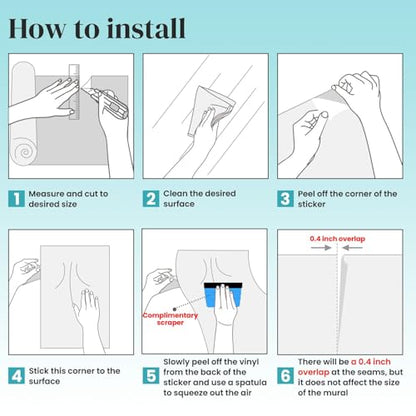 How to install

1 Measure and cut to desired size

2 Clean the desired surface

3 Peel off the corner of the sticker

Complimentary scraper

0.4 inch overlap

4 Stick this corner to the surface

5 Slowly peel off the vinyl from the back of the sticker and use a spatula to squeeze out the air

6 There will be a 0.4 inch overlap at the seams, but it does not affect the size of the mural