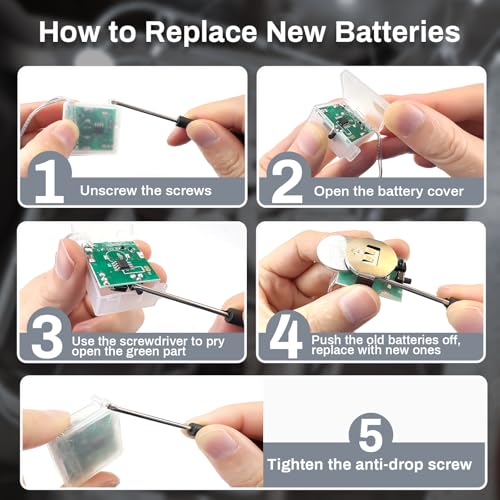 How to Replace New Batteries

1 Unscrew the screws

2 Open the battery cover

3 Use the screwdriver to pry open the green part

4 Push the old batteries off, replace with new ones

5 Tighten the anti-drop screw