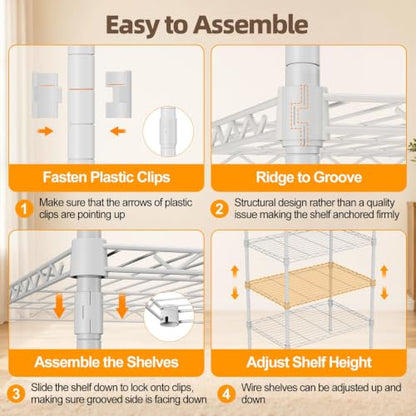 Easy to Assemble

Fasten Plastic Clips

1 Make sure that the arrows of plastic clips are pointing up

Ridge to Groove

2 Structural design rather than a quality issue making the shelf anchored firmly

Assemble the Shelves

3 Slide the shelf down to lock onto clips, making sure grooved side is facing down

Adjust Shelf Height

4 Wire shelves can be adjusted up and down