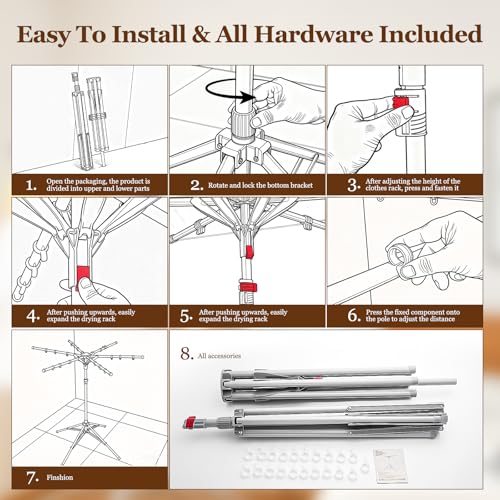 Easy To Install & All Hardware Included

1. Open the packaging, the product is divided into upper and lower parts

2. Rotate and lock the bottom bracket

3. After adjusting the height of the clothes rack, press and fasten it

4. After pushing upwards, easily expand the drying rack

5. After pushing upwards, easily expand the drying rack

6. Press the fixed component onto the pole to adjust the distance

7. Finshion

8. All accessories