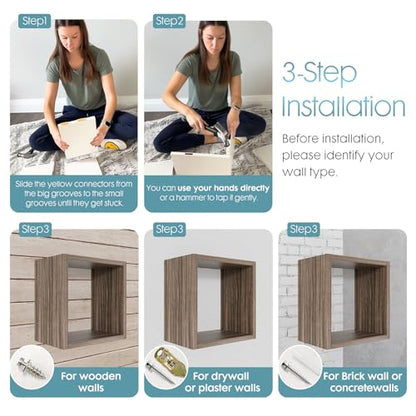 Step1

Slide the yellow connectors from the big grooves to the small grooves until they get stuck.

Step2

You can use your hands directly or a hammer to tap it gently.

3-Step Installation

Before installation, please identify your wall type.

Step3

For wooden walls

Step3

For drywall or plaster walls

Step3

For Brick wall or concretewalls