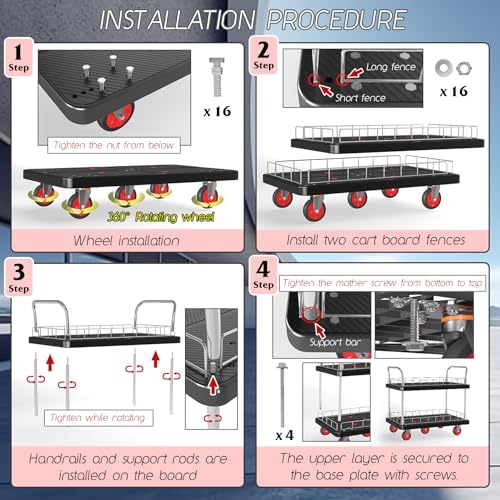 INSTALLATION PROCEDURE

1
Step

x 16

Tighten the nut from below

360° Rotating wheel

Wheel installation

2
Step

Long fence

Short fence

x 16

Install two cart board fences

3
Step

Tighten while rotating

Handrails and support rods are installed on the board

4
Step

Tighten the mother screw from bottom to top

Support bar

x 4

The upper layer is secured to the base plate with screws.