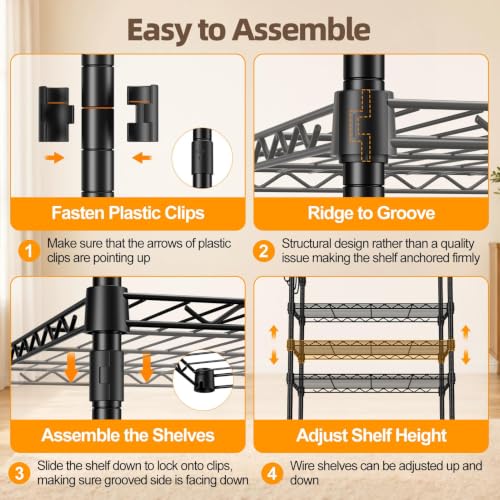 Easy to Assemble

Fasten Plastic Clips

1 Make sure that the arrows of plastic clips are pointing up

Ridge to Groove

2 Structural design rather than a quality issue making the shelf anchored firmly

Assemble the Shelves

3 Slide the shelf down to lock onto clips, making sure grooved side is facing down

Adjust Shelf Height

4 Wire shelves can be adjusted up and down