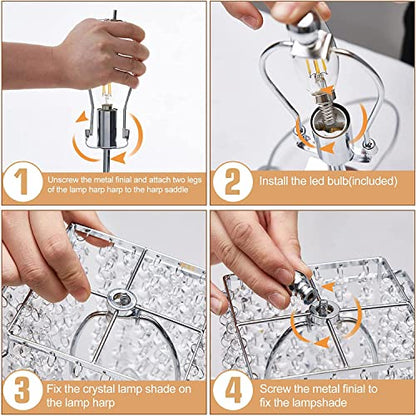 1
Unscrew the metal finial and attach two legs of the lamp harp harp to the harp saddle

2
Install the led bulb(included)

3
Fix the crystal lamp shade on the lamp harp

4
Screw the metal finial to fix the lampshade