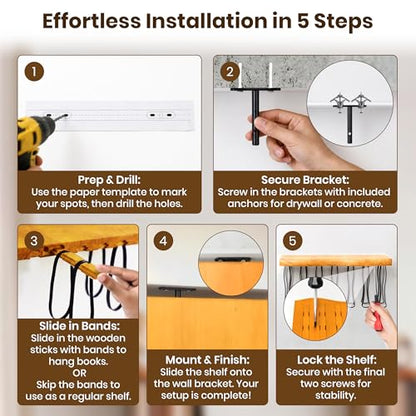 Effortless Installation in 5 Steps

1

Prep & Drill:
Use the paper template to mark your spots, then drill the holes.

2

Secure Bracket:
Screw in the brackets with included anchors for drywall or concrete.

3

Slide in Bands:
Slide in the wooden sticks with bands to hang books.
OR
Skip the bands to use as a regular shelf.

4

Mount & Finish:
Slide the shelf onto the wall bracket. Your setup is complete!

5

Lock the Shelf:
Secure with the final two screws for stability.