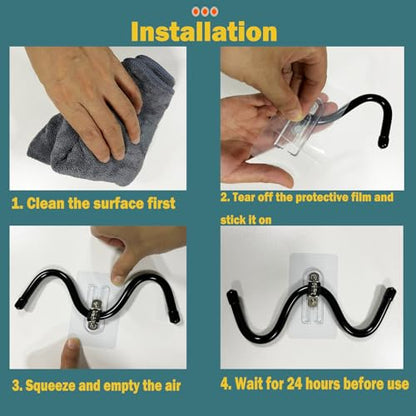 Installation

1. Clean the surface first

2. Tear off the protective film and stick it on

3. Squeeze and empty the air

4. Wait for 24 hours before use