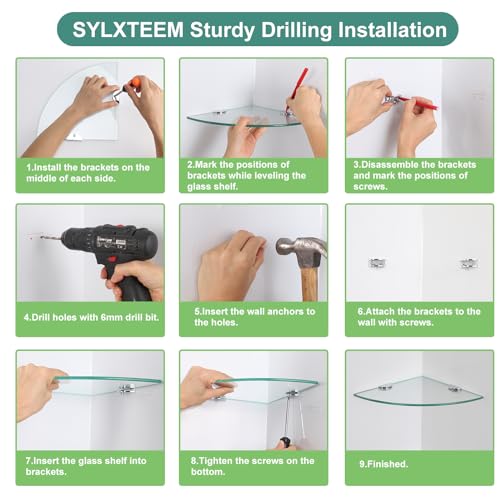 SYLXTEEM Sturdy Drilling Installation

1.Install the brackets on the middle of each side.

2.Mark the positions of brackets while leveling the glass shelf.

3.Disassemble the brackets and mark the positions of screws.

4.Drill holes with 6mm drill bit.

5.Insert the wall anchors to the holes.

6.Attach the brackets to the wall with screws.

7.Insert the glass shelf into brackets.

8.Tighten the screws on the bottom.

9.Finished.