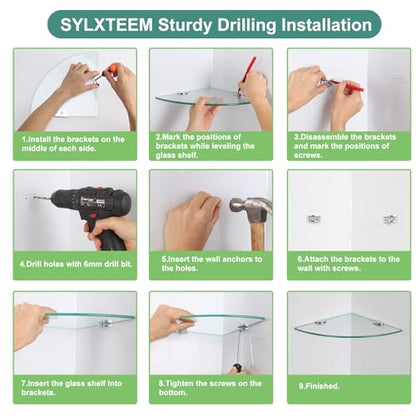 SYLXTEEM Sturdy Drilling Installation

1.Install the brackets on the middle of each side.

2.Mark the positions of brackets while leveling the glass shelf.

3.Disassemble the brackets and mark the positions of screws.

4.Drill holes with 6mm drill bit.

5.Insert the wall anchors to the holes.

6.Attach the brackets to the wall with screws.

7.Insert the glass shelf into brackets.

8.Tighten the screws on the bottom.

9.Finished.