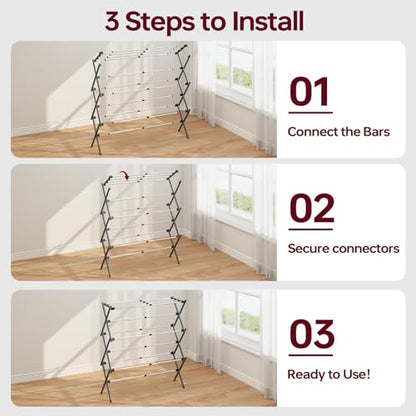 3 Steps to Install

01

Connect the Bars

02

Secure connectors

03

Ready to Use!