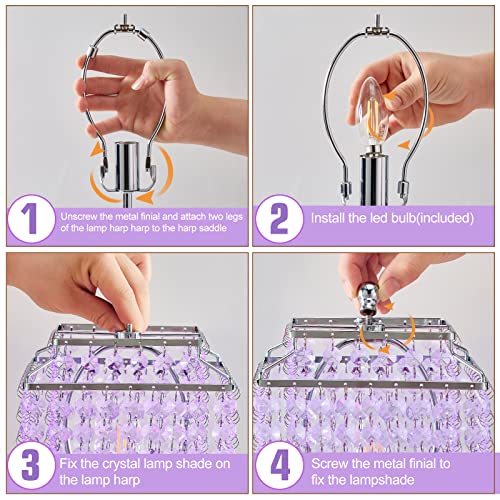 1
Unscrew the metal finial and attach two legs of the lamp harp harp to the harp saddle

2
Install the led bulb(included)

3
Fix the crystal lamp shade on the lamp harp

4
Screw the metal finial to fix the lampshade