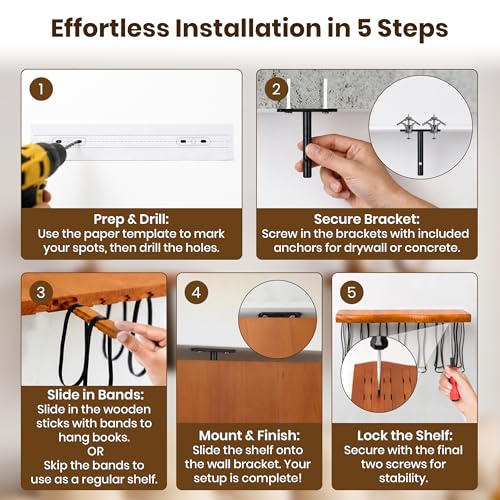 Effortless Installation in 5 Steps

1

Prep & Drill:
Use the paper template to mark your spots, then drill the holes.

2

Secure Bracket:
Screw in the brackets with included anchors for drywall or concrete.

3

Slide in Bands:
Slide in the wooden sticks with bands to hang books.
OR
Skip the bands to use as a regular shelf.

4

Mount & Finish:
Slide the shelf onto the wall bracket. Your setup is complete!

5

Lock the Shelf:
Secure with the final two screws for stability.