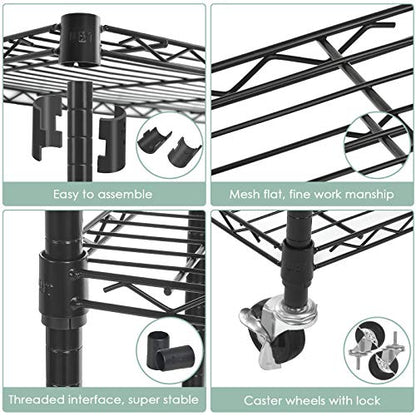 Easy to assemble

Mesh flat, fine work manship

Threaded interface, super stable

Caster wheels with lock