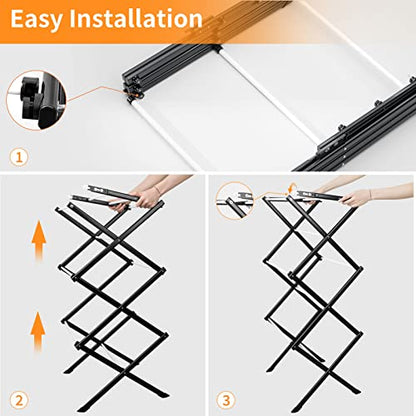 Easy Installation

1

2

3