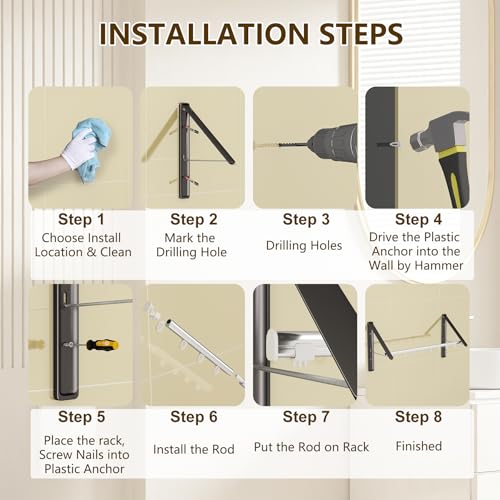 INSTALLATION STEPS

Step 1
Choose Install Location & Clean

Step 2
Mark the Drilling Hole

Step 3
Drilling Holes

Step 4
Drive the Plastic Anchor into the Wall by Hammer

Step 5
Place the rack, Screw Nails into Plastic Anchor

Step 6
Install the Rod

Step 7
Put the Rod on Rack

Step 8
Finished