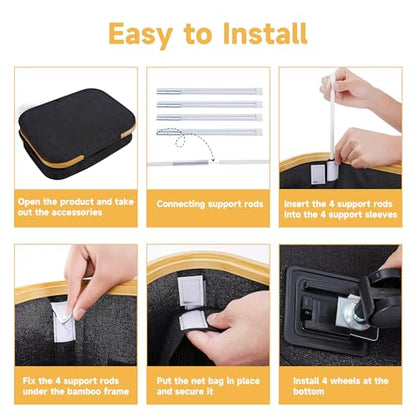 Easy to Install

Open the product and take out the accessories

Connecting support rods

Insert the 4 support rods into the 4 support sleeves

Fix the 4 support rods under the bamboo frame

Put the net bag in place and secure it

Install 4 wheels at the bottom