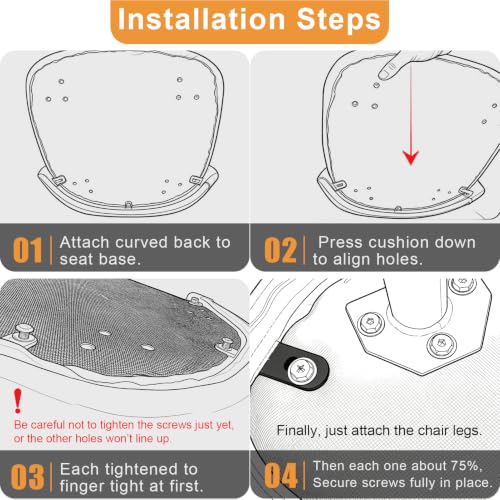 Installation Steps

01 Attach curved back to seat base.

02 Press cushion down to align holes.

!
Be careful not to tighten the screws just yet, or the other holes won't line up.

03 Each tightened to finger tight at first.

Finally, just attach the chair legs.

04 Then each one about 75%, Secure screws fully in place.