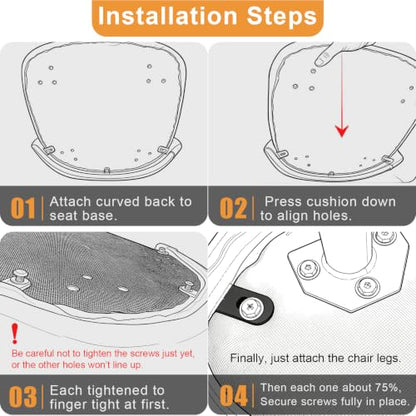 Installation Steps

01 Attach curved back to seat base.

02 Press cushion down to align holes.

!
Be careful not to tighten the screws just yet, or the other holes won't line up.

03 Each tightened to finger tight at first.

Finally, just attach the chair legs.

04 Then each one about 75%, Secure screws fully in place.