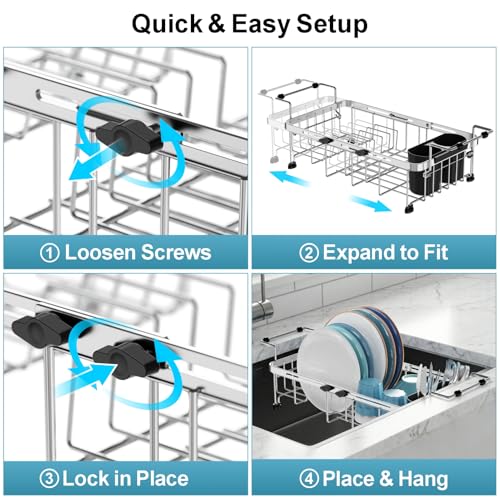 Quick & Easy Setup

① Loosen Screws

② Expand to Fit

③ Lock in Place

④ Place & Hang