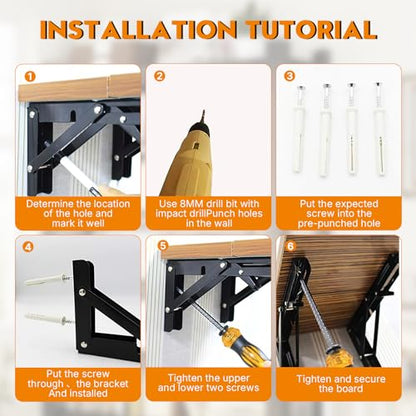 INSTALLATION TUTORIAL

1
Determine the location of the hole and mark it well

2
Use 8MM drill bit with impact drillPunch holes in the wall

3
Put the expected screw into the pre-punched hole

4
Put the screw through 、the bracket And installed

5
Tighten the upper and lower two screws

6
Tighten and secure the board