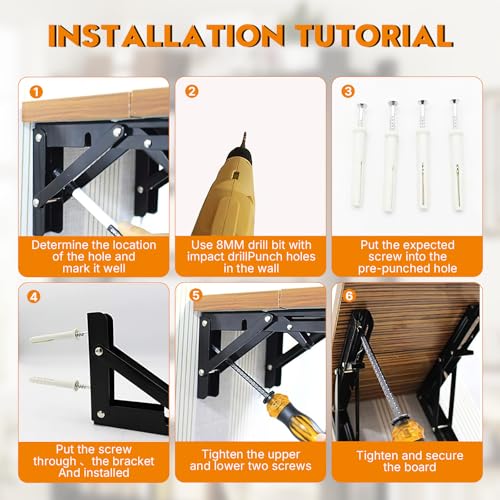 INSTALLATION TUTORIAL

1
Determine the location of the hole and mark it well

2
Use 8MM drill bit with impact drillPunch holes in the wall

3
Put the expected screw into the pre-punched hole

4
Put the screw through 、the bracket And installed

5
Tighten the upper and lower two screws

6
Tighten and secure the board