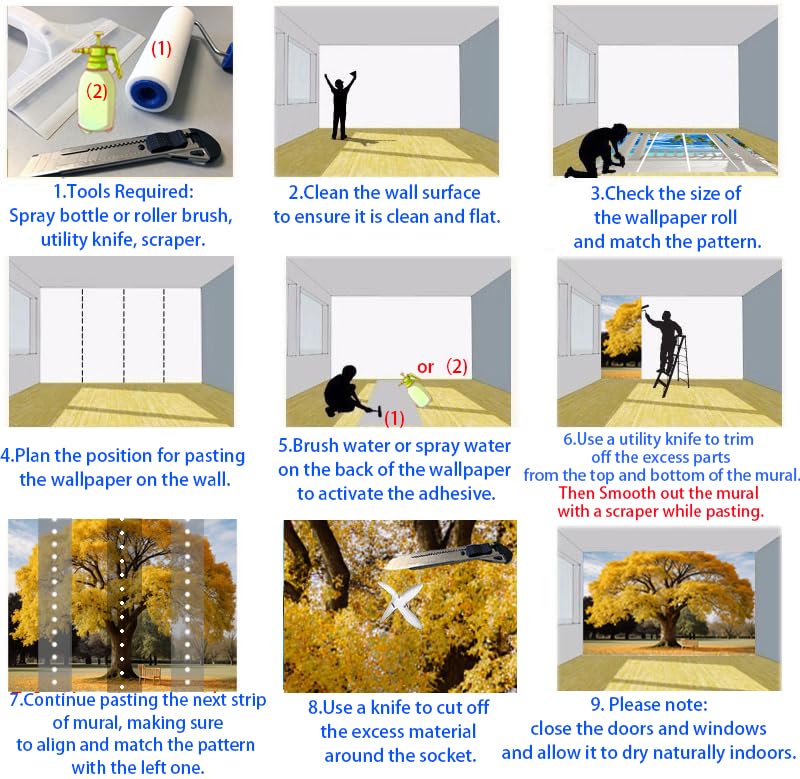 (1)
(2)
1.Tools Required:
Spray bottle or roller brush, utility knife, scraper.

2.Clean the wall surface to ensure it is clean and flat.

3.Check the size of the wallpaper roll and match the pattern.

4.Plan the position for pasting the wallpaper on the wall.

or (2)
(1)
5.Brush water or spray water on the back of the wallpaper to activate the adhesive.

6.Use a utility knife to trim off the excess parts from the top and bottom of the mural.
Then Smooth out the mural with a scraper while pasting.

7.Continue pasting the next strip of mural, making sure to align and match the pattern with the left one.

8.Use a knife to cut off the excess material around the socket.

9. Please note:
close the doors and windows and allow it to dry naturally indoors.