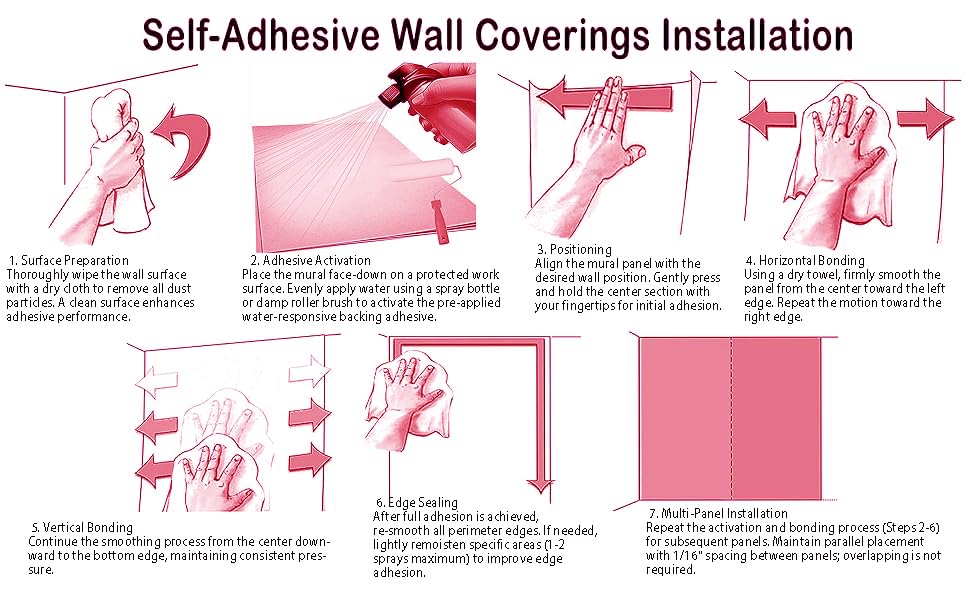 Self-Adhesive Wall Coverings Installation

1. Surface Preparation
Thoroughly wipe the wall surface with a dry cloth to remove all dust particles. A clean surface enhances adhesive performance.

2. Adhesive Activation
Place the mural face-down on a protected work surface. Evenly apply water using a spray bottle or damp roller brush to activate the pre-applied water-responsive backing adhesive.

3. Positioning
Align the mural panel with the desired wall position. Gently press and hold the center section with your fingertips for initial adhesion.

4. Horizontal Bonding
Using a dry towel, firmly smooth the panel from the center toward the left edge. Repeat the motion toward the right edge.

5. Vertical Bonding
Continue the smoothing process from the center downward to the bottom edge, maintaining consistent pressure.

6. Edge Sealing
After full adhesion is achieved, re-smooth all perimeter edges. If needed, lightly remoisten specific areas (1-2 sprays maximum) to improve edge adhesion.

7. Multi-Panel Installation
Repeat the activation and bonding process (Steps 2-6) for subsequent panels. Maintain parallel placement with 1/16" spacing between panels; overlapping is not required.